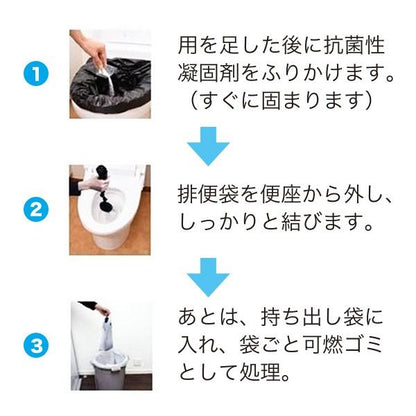 1

用を足した後に抗菌性凝固剤をふりかけます。（すぐに固まります）

2

排便袋を便座から外し、しっかりと結びます。

3

あとは、持ち出し袋に入れ、袋ごと可燃ゴミとして処理。