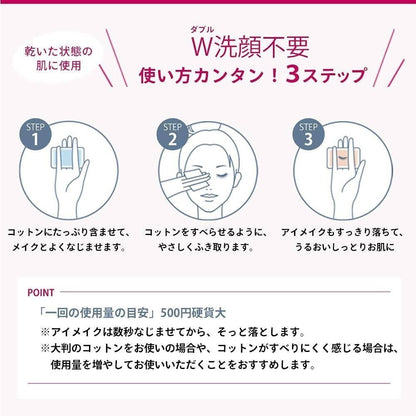 乾いた状態の肌に使用

ダブル
W洗顔不要
使い方カンタン！3ステップ

STEP 1
コットンにたっぷり含ませて、メイクとよくなじませます。

STEP 2
コットンをすべらせるように、やさしくふき取ります。

STEP 3
アイメイクもすっきり落ちて、うるおいしっとりお肌に

POINT
「一回の使用量の目安」500円硬貨大
※アイメイクは数秒なじませてから、そっと落とします。
※大判のコットンをお使いの場合や、コットンがすべりにくく感じる場合は、使用量を増やしてお使いいただくことをおすすめします。